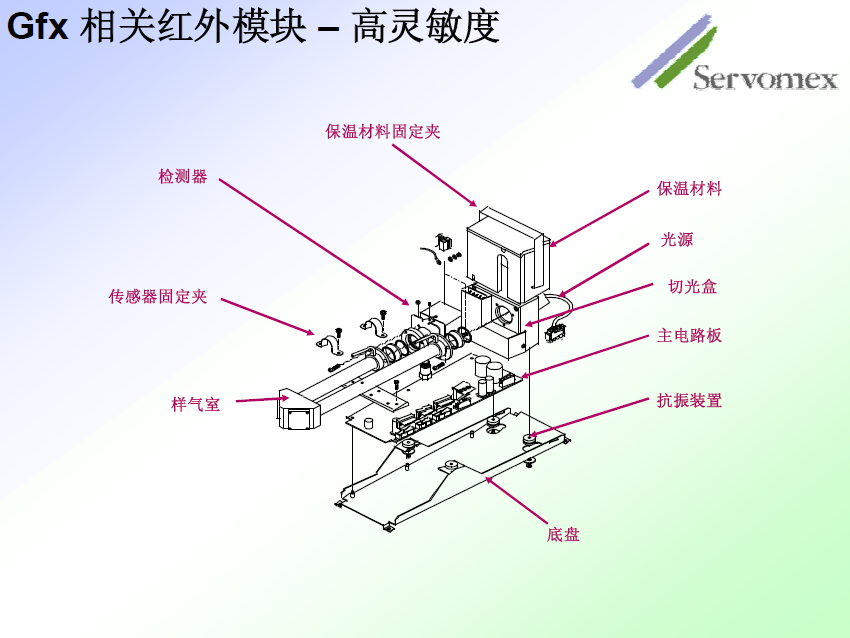 Gfx 相关红外模块 – 高灵敏度

Servomex

保温材料固定夹

检测器

保温材料

光源

切光盒

传感器固定夹

主电路板

样气室

抗振装置

底盘